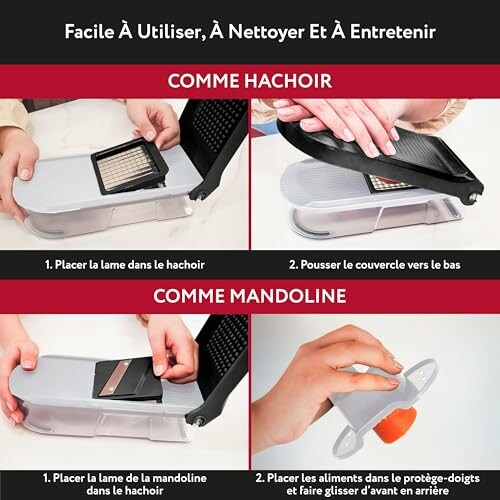 Facile À Utiliser, À Nettoyer Et À Entretenir

COMME HACHOIR

1. Placer la lame dans le hachoir

2. Pousser le couvercle vers le bas

COMME MANDOLINE

1. Placer la lame de la mandoline dans le hachoir

2. Placer les aliments dans le protège-doigts et faire glisser d'avant en arrière